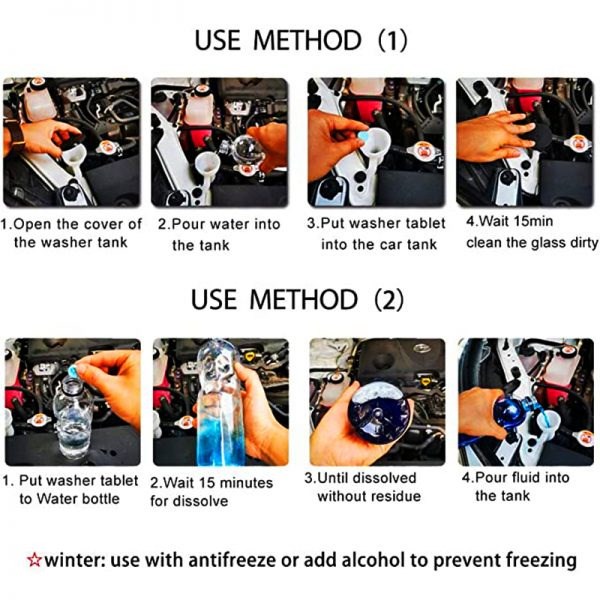 USE METHOD (1)

1.Open the cover of the washer tank

2.Pour water into the tank

3.Put washer tablet into the car tank

4.Wait 15min clean the glass dirty

USE METHOD (2)

1. Put washer tablet to Water bottle

2.Wait 15 minutes for dissolve

3.Until dissolved without residue

4.Pour fluid into the tank

☆winter: use with antifreeze or add alcohol to prevent freezing