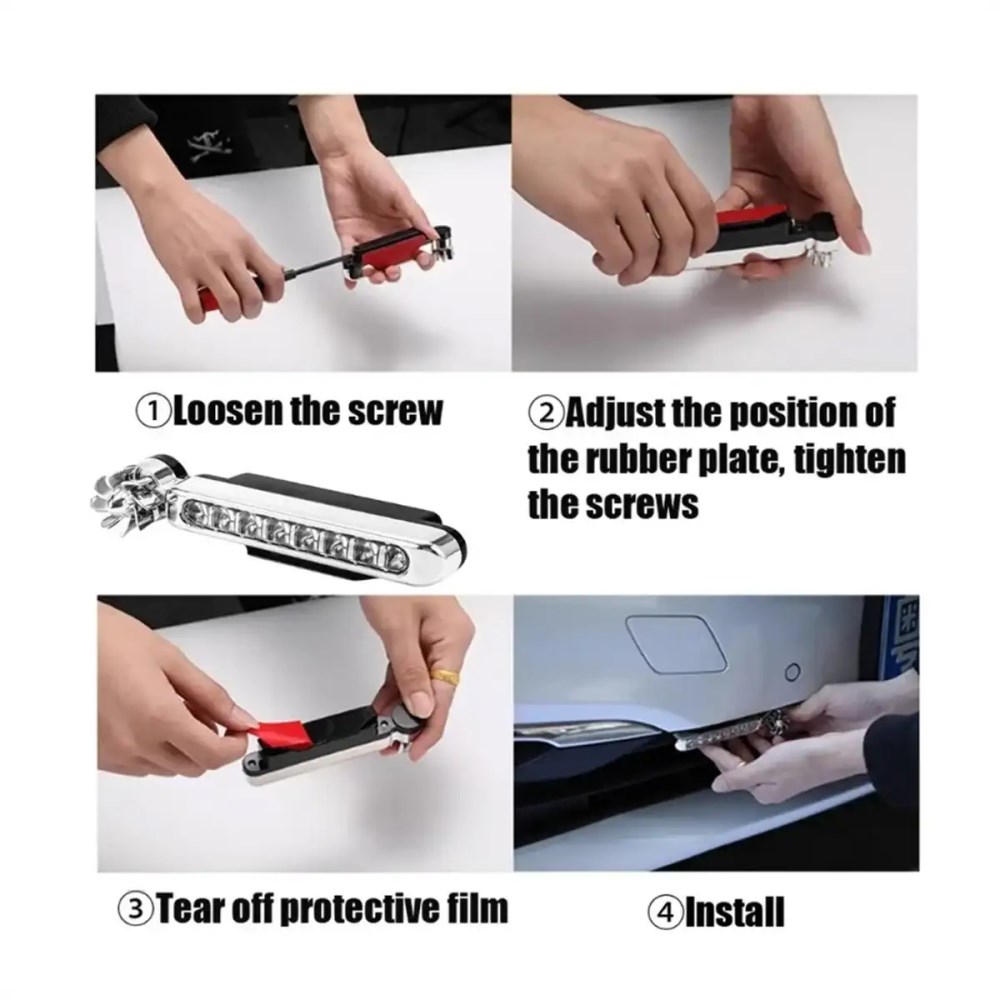 ①Loosen the screw

②Adjust the position of the rubber plate, tighten the screws

③Tear off protective film

④Install